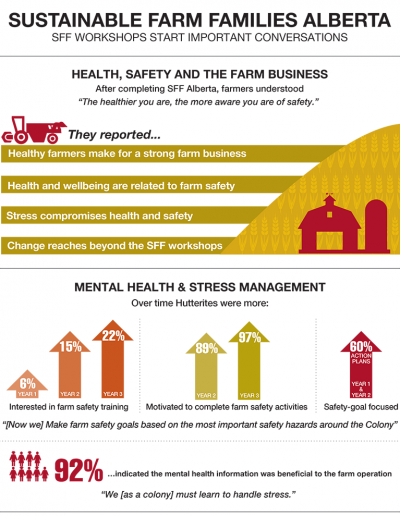 SUSTAINABLE FARM FAMILIES ALBERTA
SFF WORKSHOPS START IMPORTANT CONVERSATIONS

HEALTH, SAFETY AND THE FARM BUSINESS
After completing SFF Alberta, farmers understood
"The healthier you are, the more aware you are of safety."

They reported...
Healthy farmers make for a strong farm business
Health and wellbeing are related to farm safety
Stress compromises health and safety
Change reaches beyond the SFF workshops

MENTAL HEALTH & STRESS MANAGEMENT
Over time Hutterites were more:

6% YEAR 1
15% YEAR 2
22% YEAR 3
Interested in farm safety training

89% YEAR 2
97% YEAR 3
Motivated to complete farm safety activities

60% ACTION PLANS YEAR 1 & YEAR 2
Safety-goal focused

"[Now we] Make farm safety goals based on the most important safety hazards around the Colony"

92% ...indicated the mental health information was beneficial to the farm operation

"We [as a colony] must learn to handle stress."