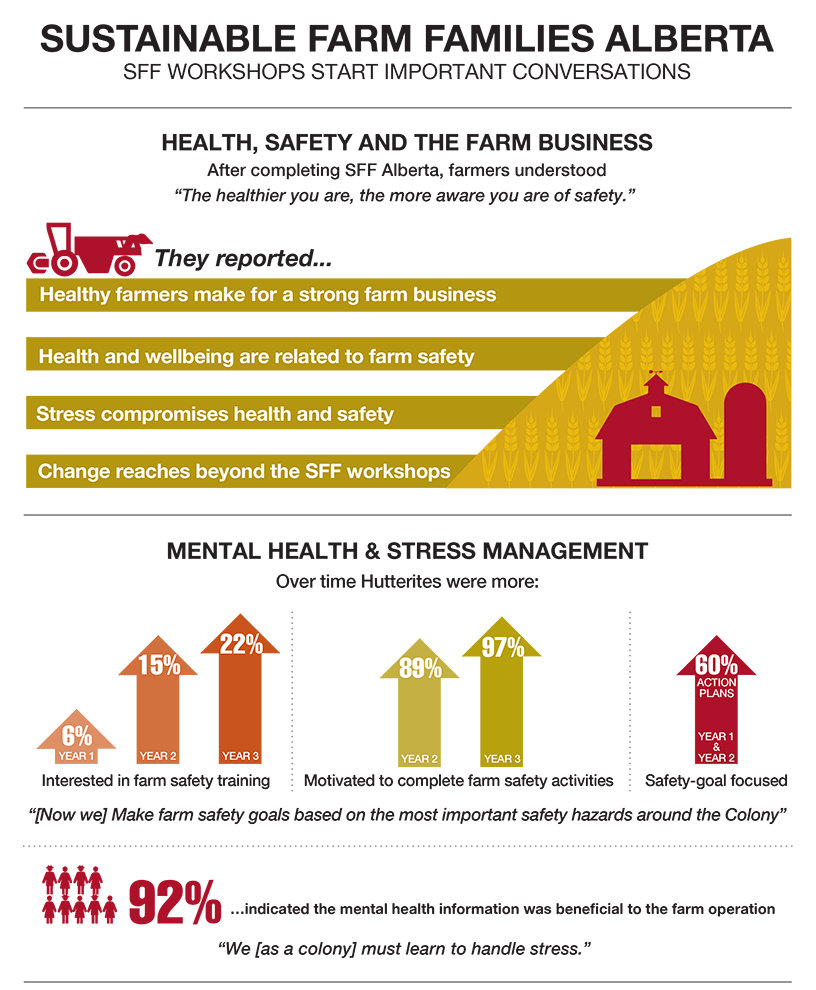 SUSTAINABLE FARM FAMILIES ALBERTA
SFF WORKSHOPS START IMPORTANT CONVERSATIONS

HEALTH, SAFETY AND THE FARM BUSINESS
After completing SFF Alberta, farmers understood
"The healthier you are, the more aware you are of safety."

They reported...
Healthy farmers make for a strong farm business
Health and wellbeing are related to farm safety
Stress compromises health and safety
Change reaches beyond the SFF workshops

MENTAL HEALTH & STRESS MANAGEMENT
Over time Hutterites were more:

6% YEAR 1
15% YEAR 2
22% YEAR 3
Interested in farm safety training

89% YEAR 2
97% YEAR 3
Motivated to complete farm safety activities

60% ACTION PLANS
YEAR 1 & YEAR 2
Safety-goal focused

"[Now we] Make farm safety goals based on the most important safety hazards around the Colony"

92% ...indicated the mental health information was beneficial to the farm operation

"We [as a colony] must learn to handle stress."