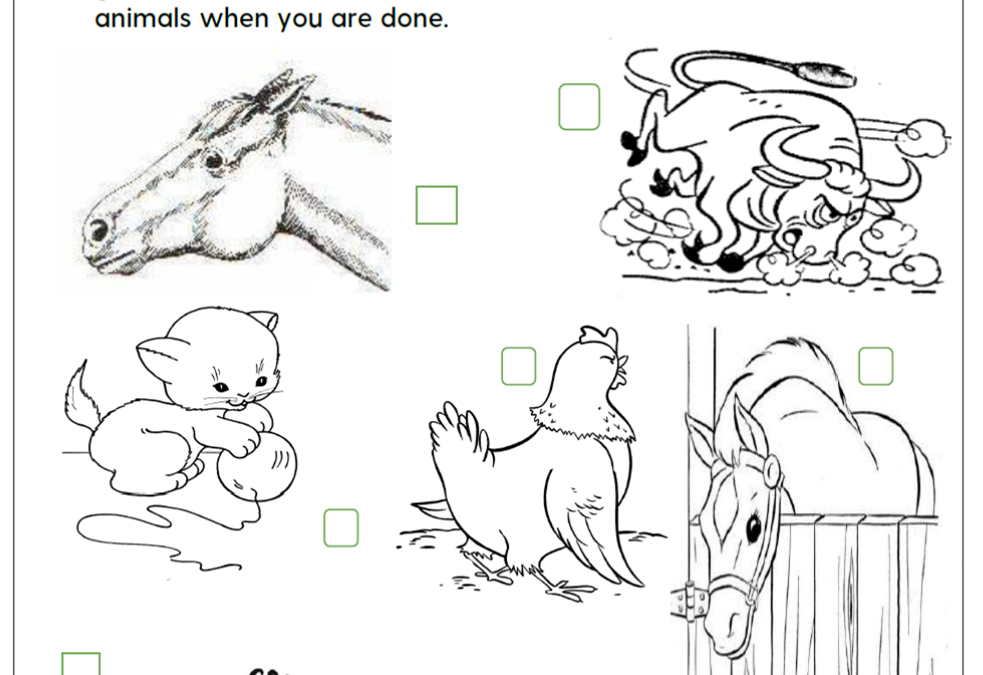 animals when you are done.